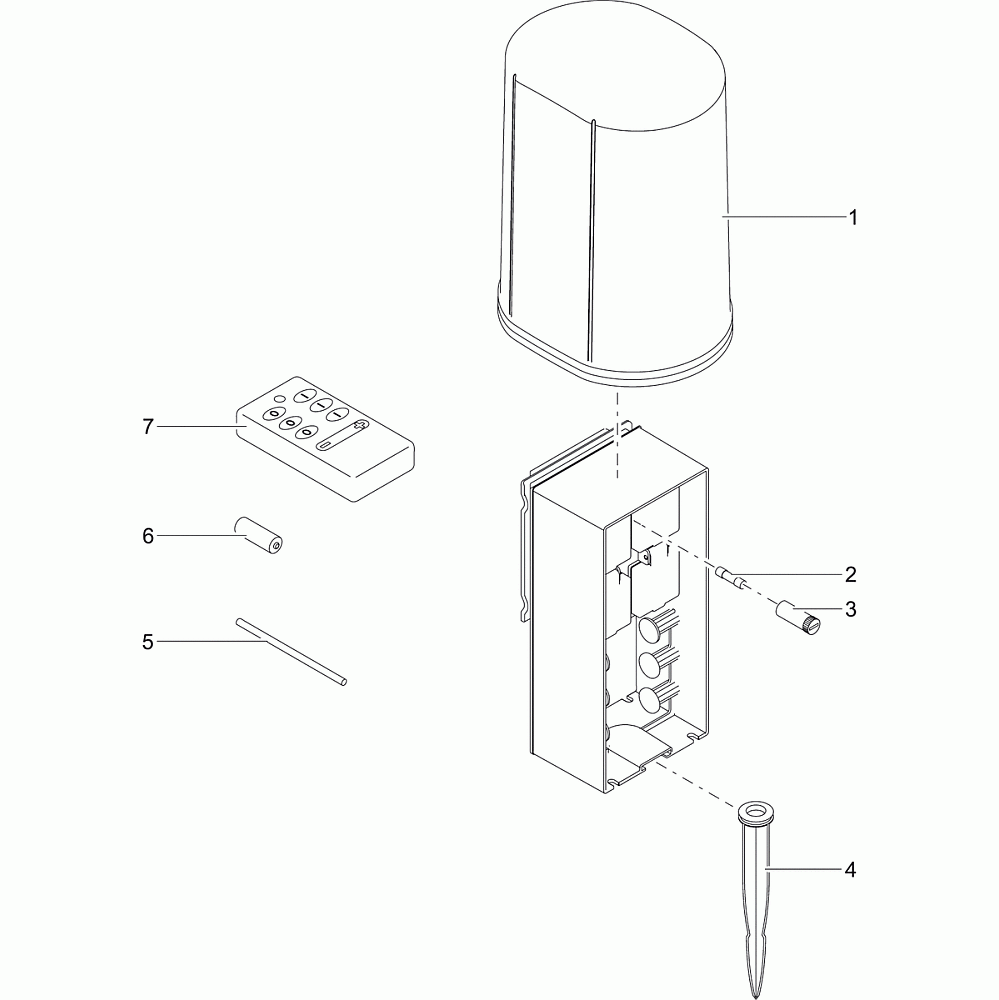 1
7
6
2
3
5
4