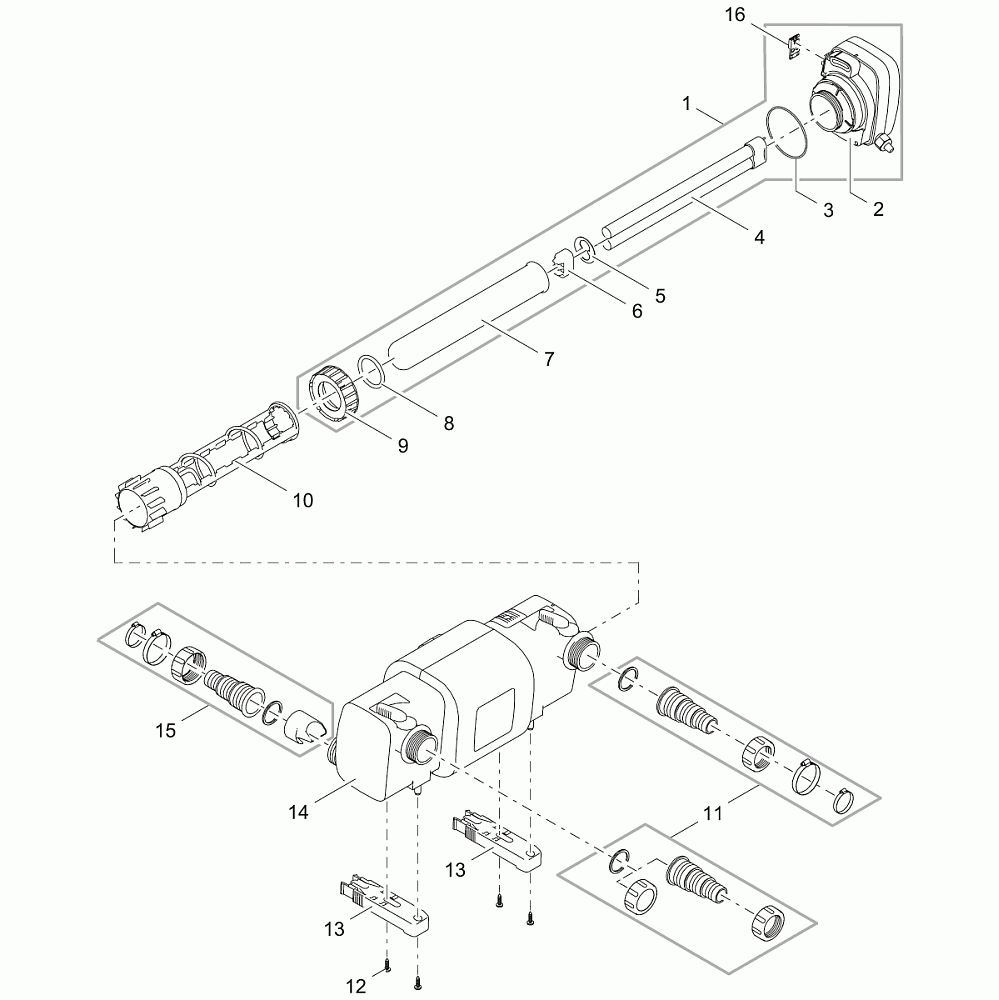 16
1
3
2
4
5
6
7
8
9
10
15
14
11
13
13
12